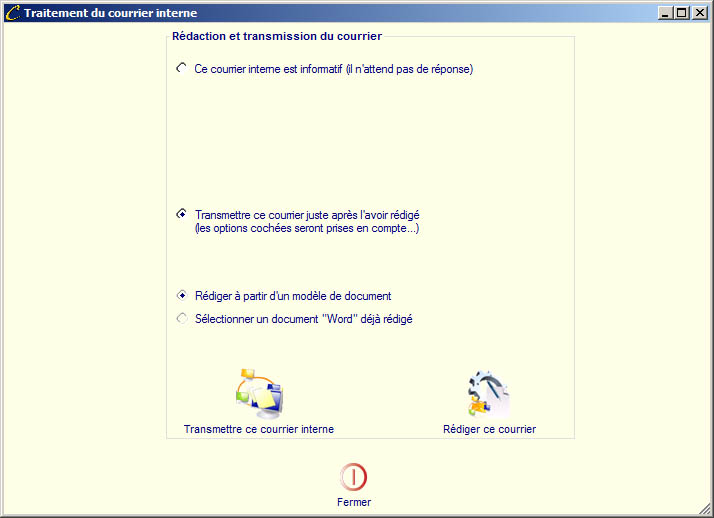 Traitement du courrier interne

Rédaction et transmission du courrier

Ce courrier interne est informatif (il n'attend pas de réponse)

Transmettre ce courrier juste après l'avoir rédigé
(les options cochées seront prises en compte...)

Rédiger à partir d'un modèle de document

Sélectionner un document "Word" déjà rédigé

Transmettre ce courrier interne

Rédiger ce courrier

Fermer